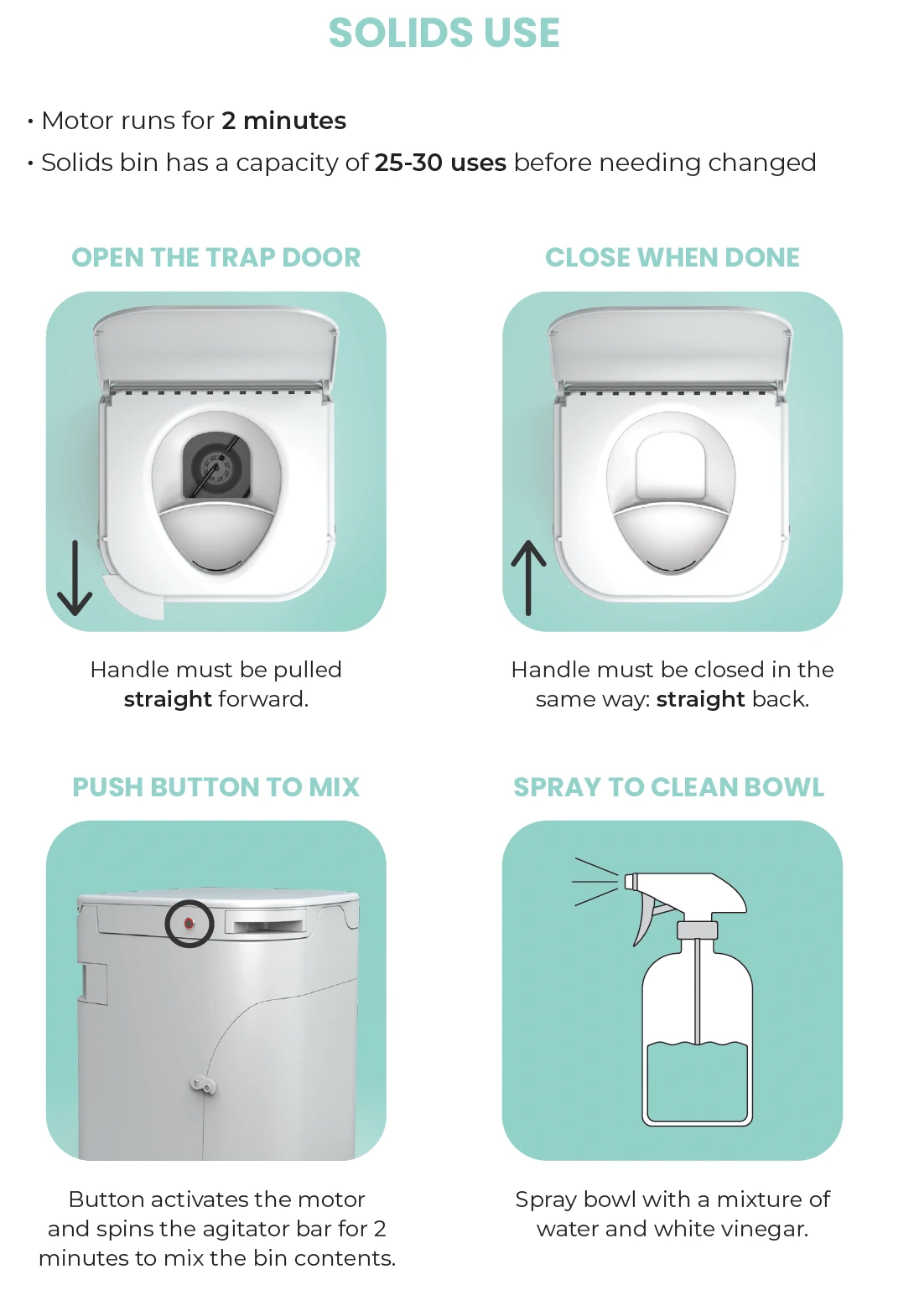 SOLIDS USE

• Motor runs for 2 minutes
• Solids bin has a capacity of 25-30 uses before needing changed

OPEN THE TRAP DOOR

Handle must be pulled straight forward.

CLOSE WHEN DONE

Handle must be closed in the same way: straight back.

PUSH BUTTON TO MIX

Button activates the motor and spins the agitator bar for 2 minutes to mix the bin contents.

SPRAY TO CLEAN BOWL

Spray bowl with a mixture of water and white vinegar.