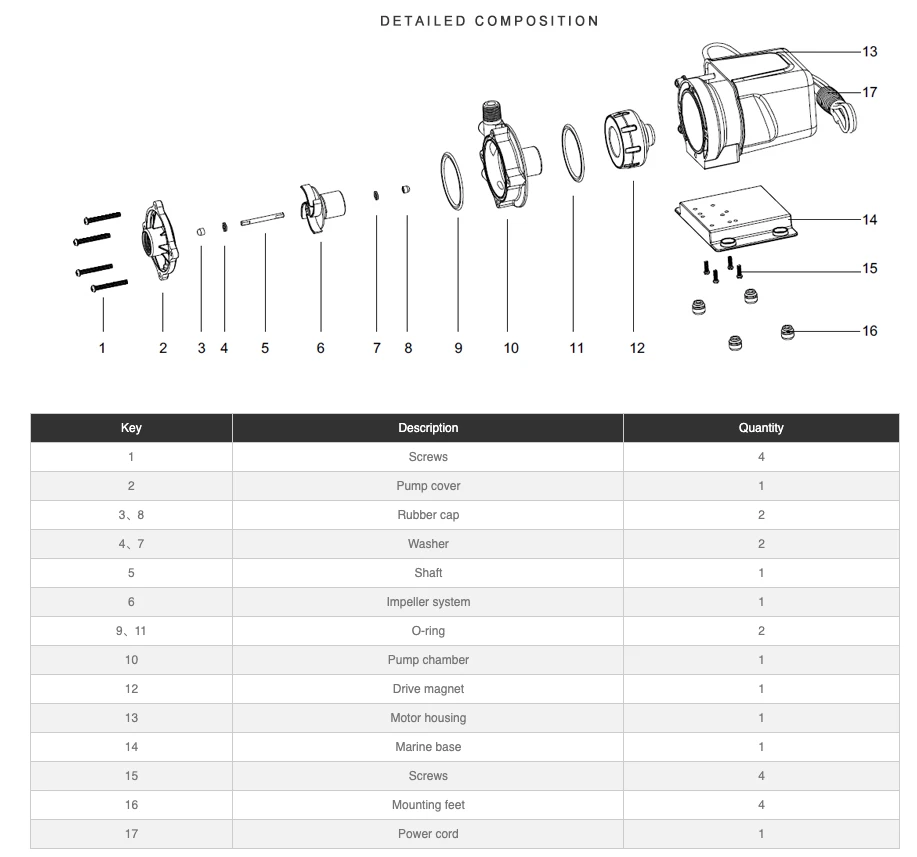 DETAILED COMPOSITION

13
17
14
15
16
1 2 3 4 5 6 7 8 9 10 11 12

| Key | Description | Quantity |
|---|---|---|
| 1 | Screws | 4 |
| 2 | Pump cover | 1 |
| 3、8 | Rubber cap | 2 |
| 4、7 | Washer | 2 |
| 5 | Shaft | 1 |
| 6 | Impeller system | 1 |
| 9、11 | O-ring | 2 |
| 10 | Pump chamber | 1 |
| 12 | Drive magnet | 1 |
| 13 | Motor housing | 1 |
| 14 | Marine base | 1 |
| 15 | Screws | 4 |
| 16 | Mounting feet | 4 |
| 17 | Power cord | 1 |